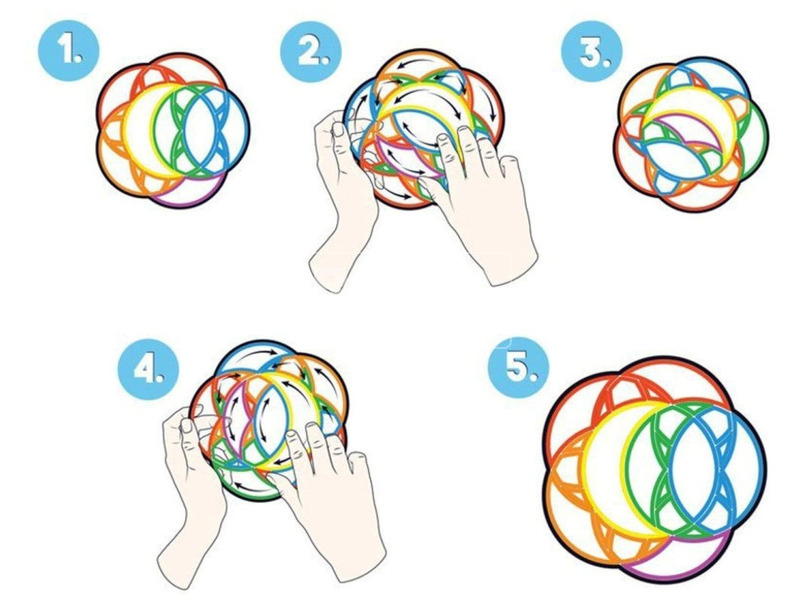 1.

2.

3.

4.

5.